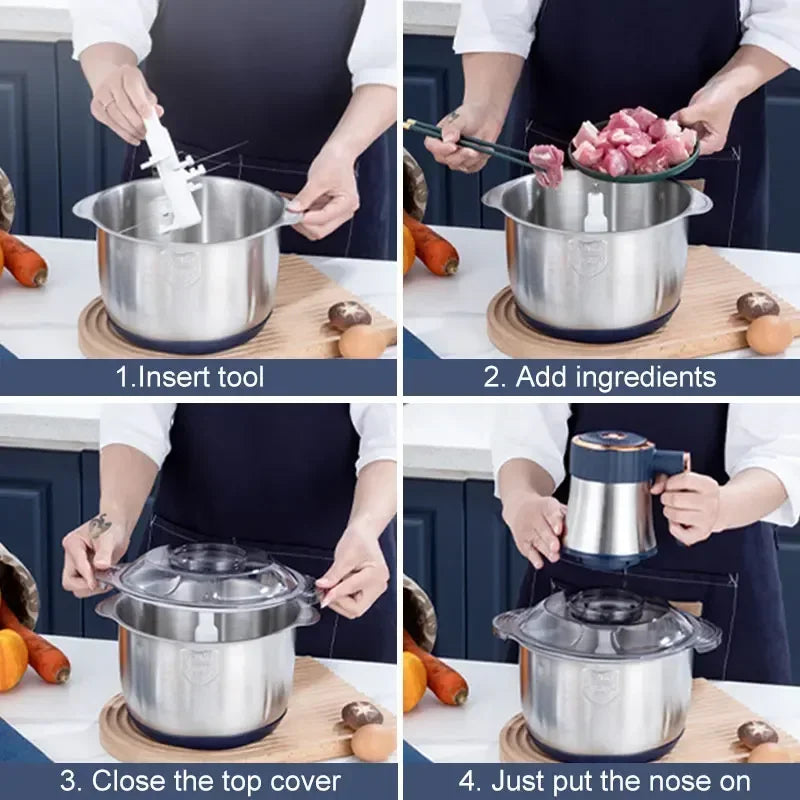 1.Insert tool

2. Add ingredients

3. Close the top cover

4. Just put the nose on