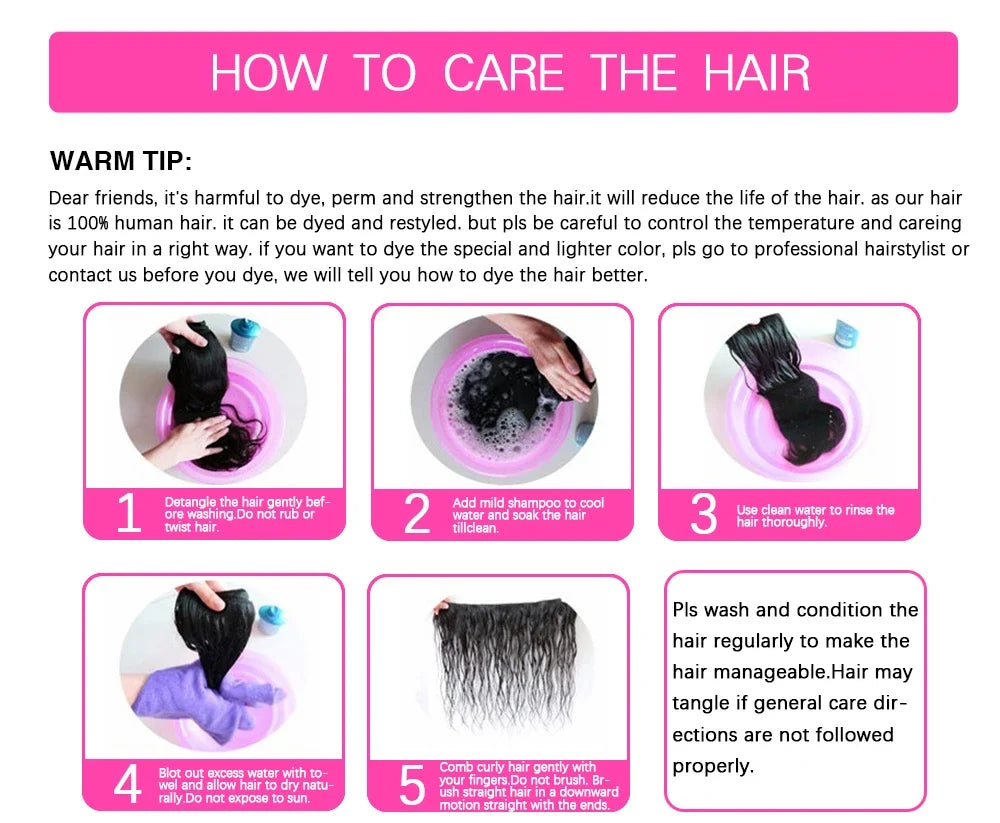 HOW TO CARE THE HAIR

WARM TIP:

Dear friends, it's harmful to dye, perm and strengthen the hair.it will reduce the life of the hair. as our hair is 100% human hair. it can be dyed and restyled. but pls be careful to control the temperature and careing your hair in a right way. if you want to dye the special and lighter color, pls go to professional hairstylist or contact us before you dye, we will tell you how to dye the hair better.

1 Detangle the hair gently before washing.Do not rub or twist hair.

2 Add mild shampoo to cool water and soak the hair tillclean.

3 Use clean water to rinse the hair thoroughly.

4 Blot out excess water with towel and allow hair to dry naturally.Do not expose to sun.

5 Comb curly hair gently with your fingers.Do not brush. Brush straight hair in a downward motion straight with the ends.

Pls wash and condition the hair regularly to make the hair manageable.Hair may tangle if general care directions are not followed properly.