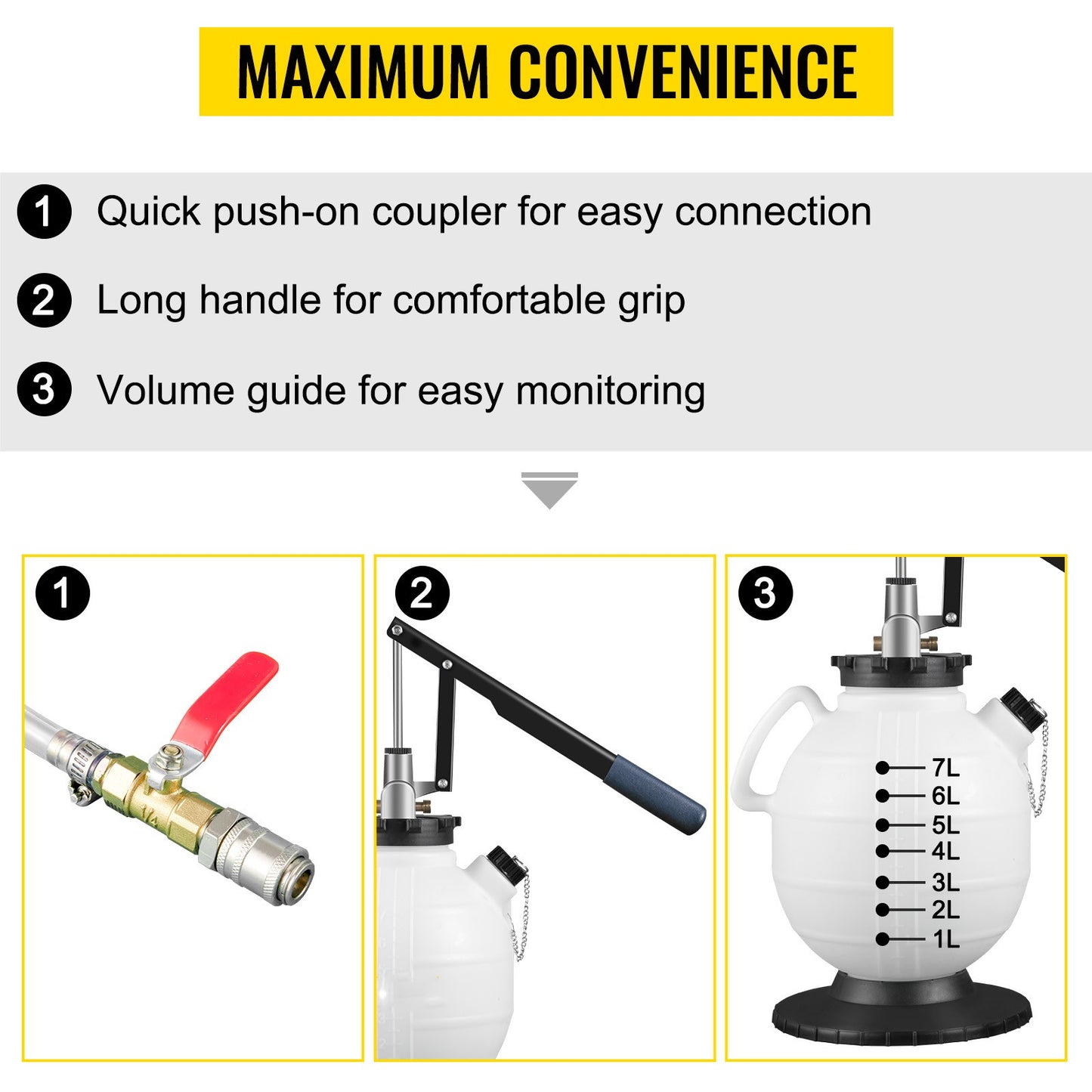 MAXIMUM CONVENIENCE

1 Quick push-on coupler for easy connection

2 Long handle for comfortable grip

3 Volume guide for easy monitoring

1

2

3

7L
6L
5L
4L
3L
2L
1L